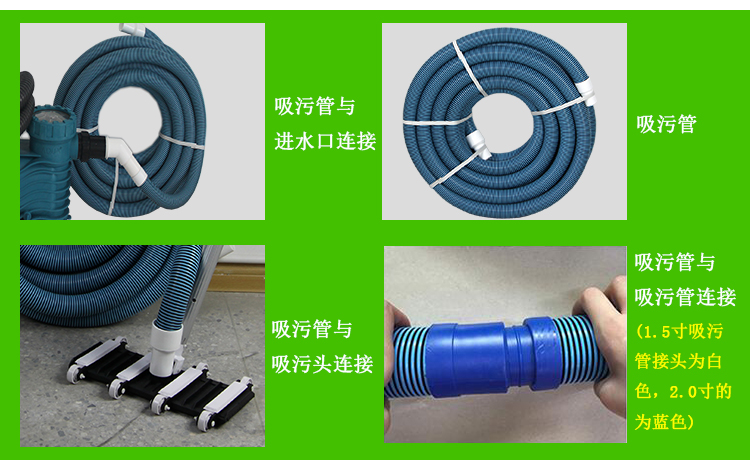 吸污管与
进水口连接

吸污管

吸污管与
吸污头连接

吸污管与
吸污管连接
（1.5寸吸污管接头为白色，2.0寸的为蓝色）